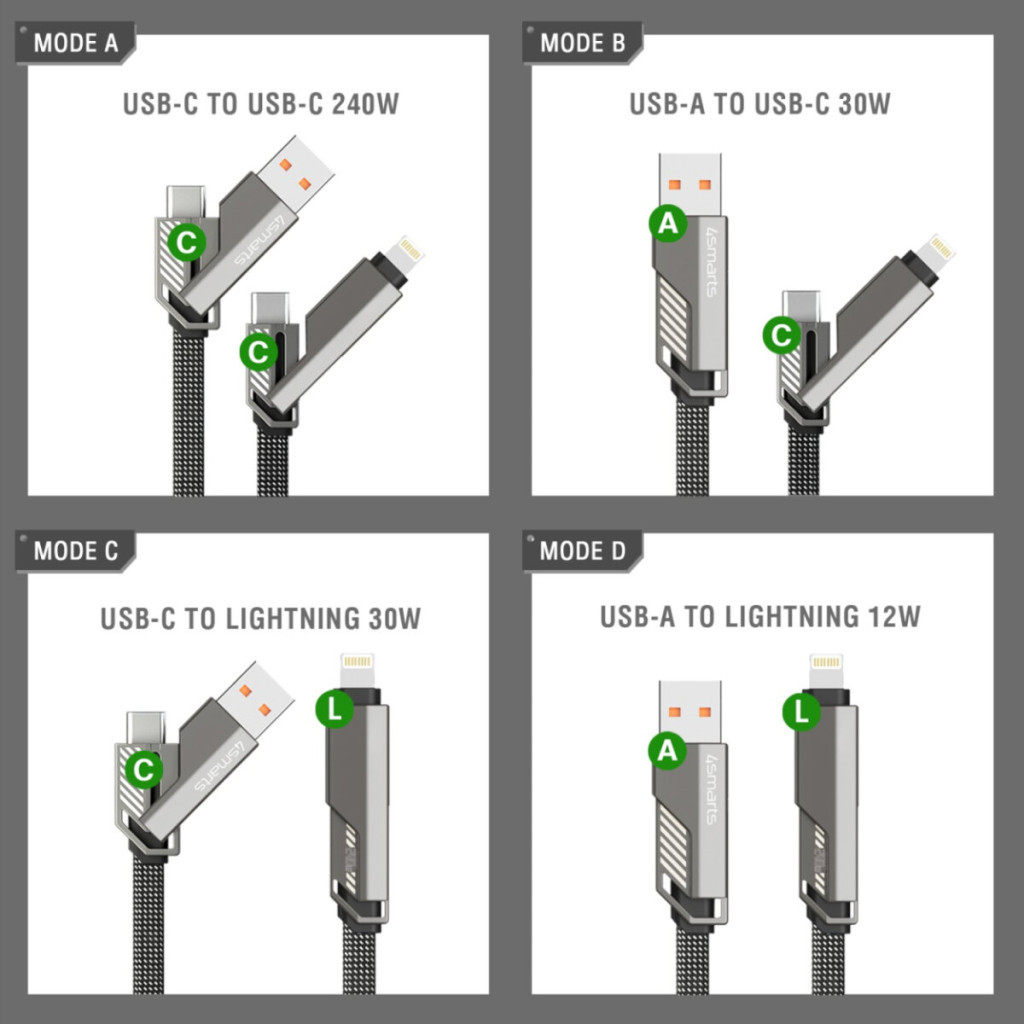 MODE A

USB-C TO USB-C 240W

C

4smarts

C

MODE B

USB-A TO USB-C 30W

A

4smarts

C

MODE C

USB-C TO LIGHTNING 30W

C

4smarts

L

MODE D

USB-A TO LIGHTNING 12W

A

4smarts

L