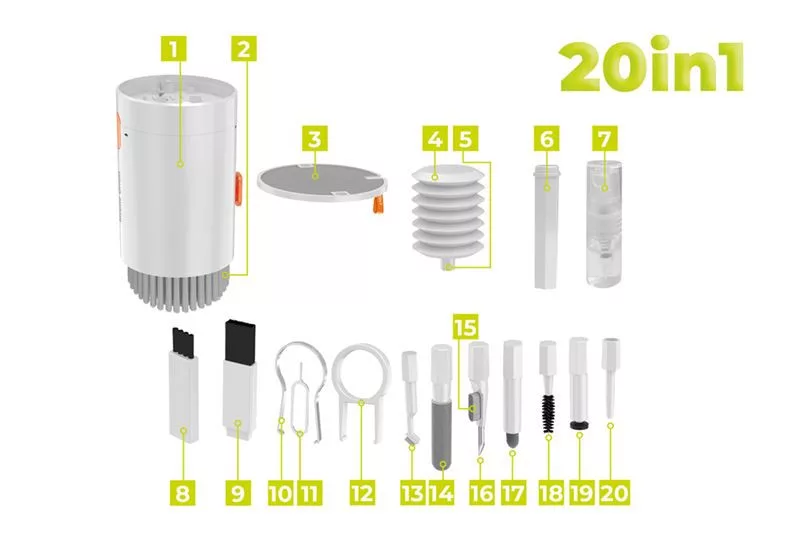 20in1

1 2 3 4 5 6 7

15

8 9 10 11 12 13 14 16 17 18 19 20